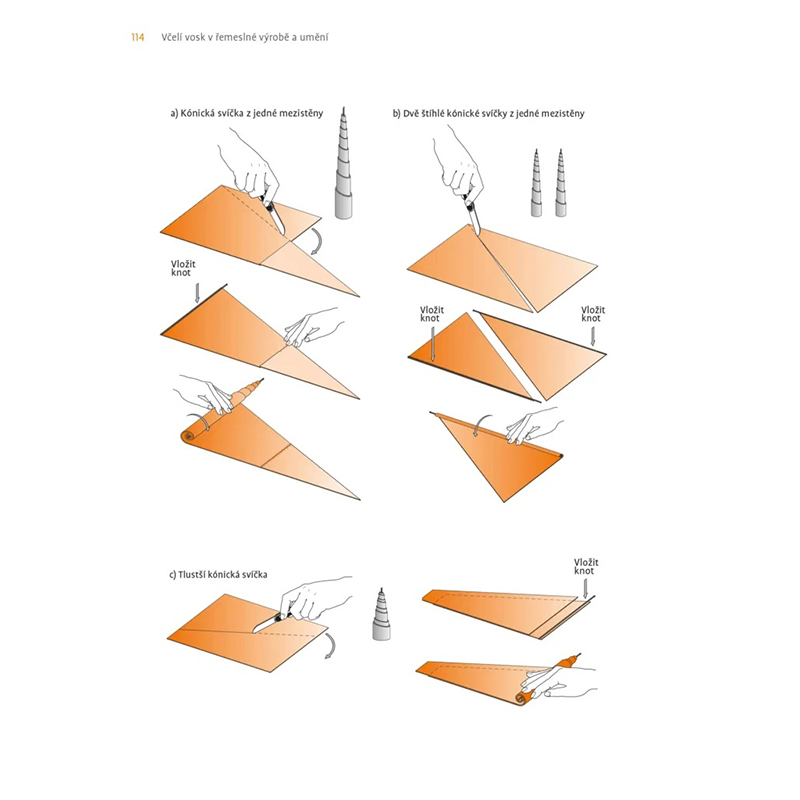 114 Včelí vosk v řemeslné výrobě a umění

a) Kónická svíčka z jedné mezistěny

Vložit knot

b) Dvě štíhlé kónické svíčky z jedné mezistěny

Vložit knot

Vložit knot

c) Tlustší kónická svíčka

Vložit knot